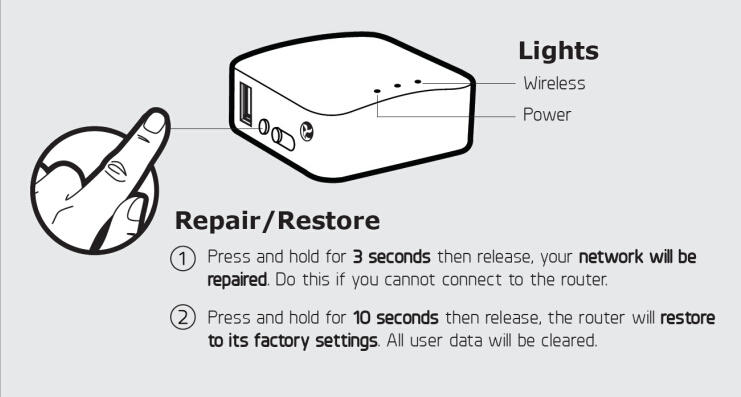 Lights

Wireless

Power

Repair/Restore

① Press and hold for 3 seconds then release, your network will be repaired. Do this if you cannot connect to the router.

② Press and hold for 10 seconds then release, the router will restore to its factory settings. All user data will be cleared.