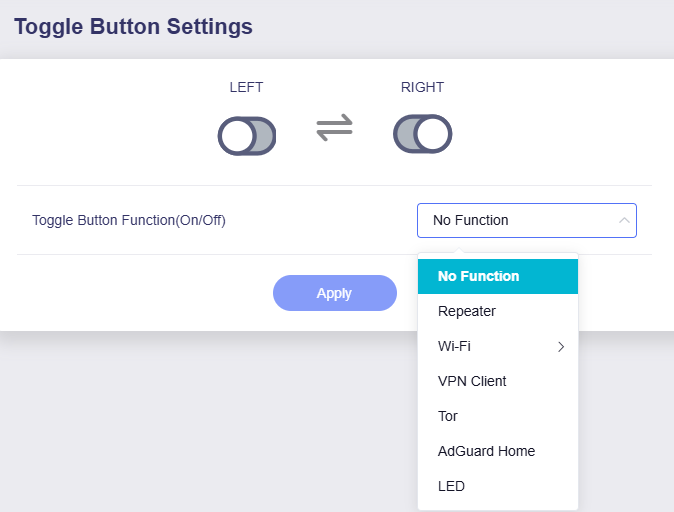 Toggle Button Settings

LEFT

RIGHT

Toggle Button Function(On/Off)

No Function

Apply

No Function
Repeater
Wi-Fi
VPN Client
Tor
AdGuard Home
LED