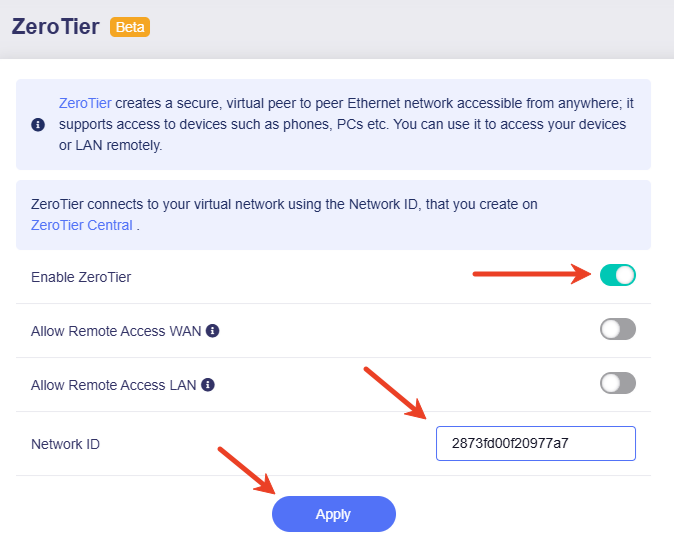 ZeroTier Beta

ZeroTier creates a secure, virtual peer to peer Ethernet network accessible from anywhere; it supports access to devices such as phones, PCs etc. You can use it to access your devices or LAN remotely.

ZeroTier connects to your virtual network using the Network ID, that you create on ZeroTier Central .

Enable ZeroTier

Allow Remote Access WAN

Allow Remote Access LAN

Network ID

2873fd00f20977a7

Apply